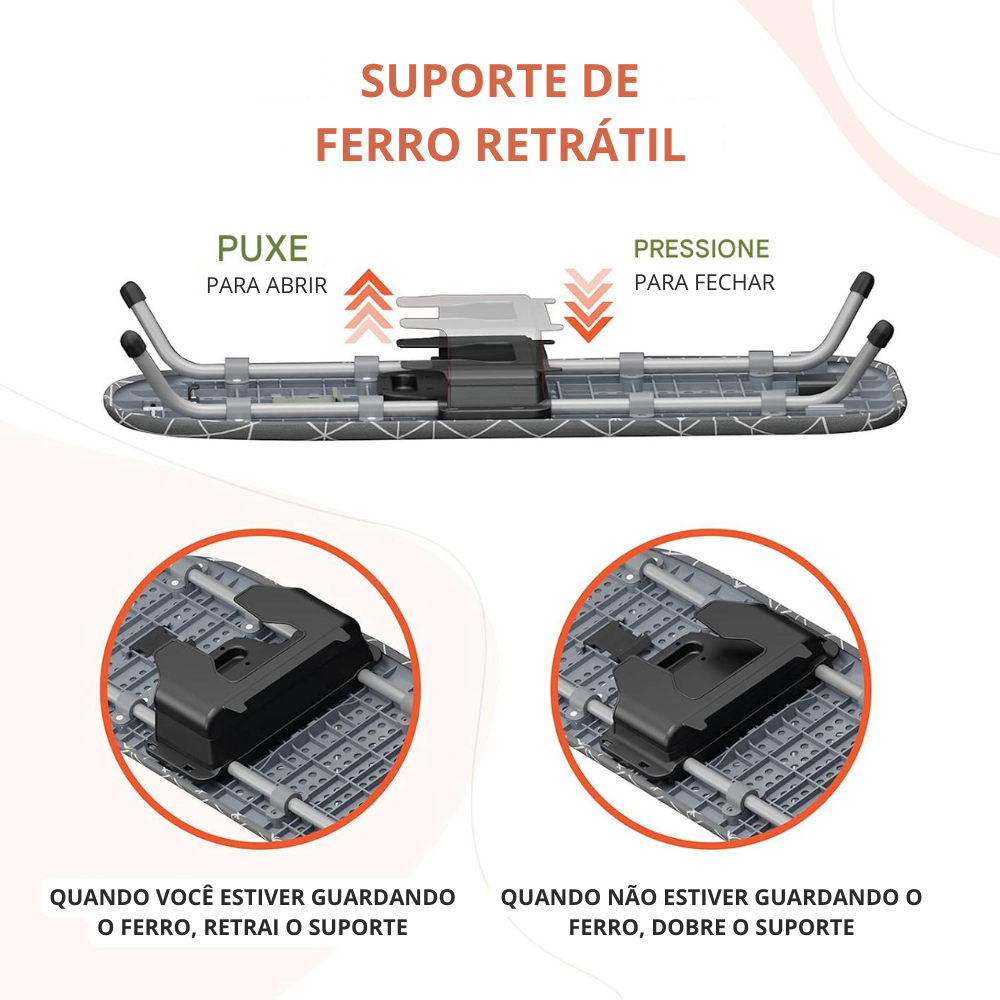 SUPORTE DE FERRO RETRÁTIL

PUXE
PARA ABRIR

PRESSIONE
PARA FECHAR

QUANDO VOCÊ ESTIVER GUARDANDO O FERRO, RETRAI O SUPORTE

QUANDO NÃO ESTIVER GUARDANDO O FERRO, DOBRE O SUPORTE